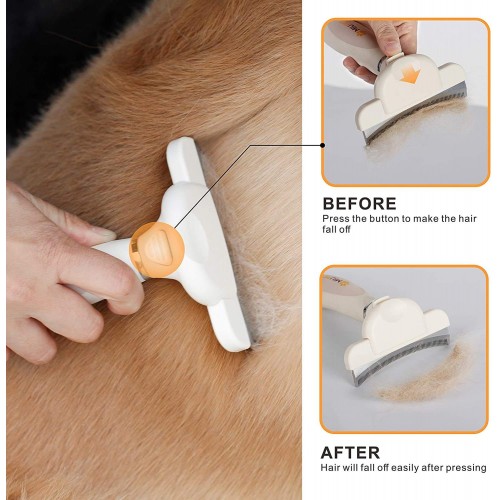 BEFORE
Press the button to make the hair fall off

AFTER
Hair will fall off easily after pressing